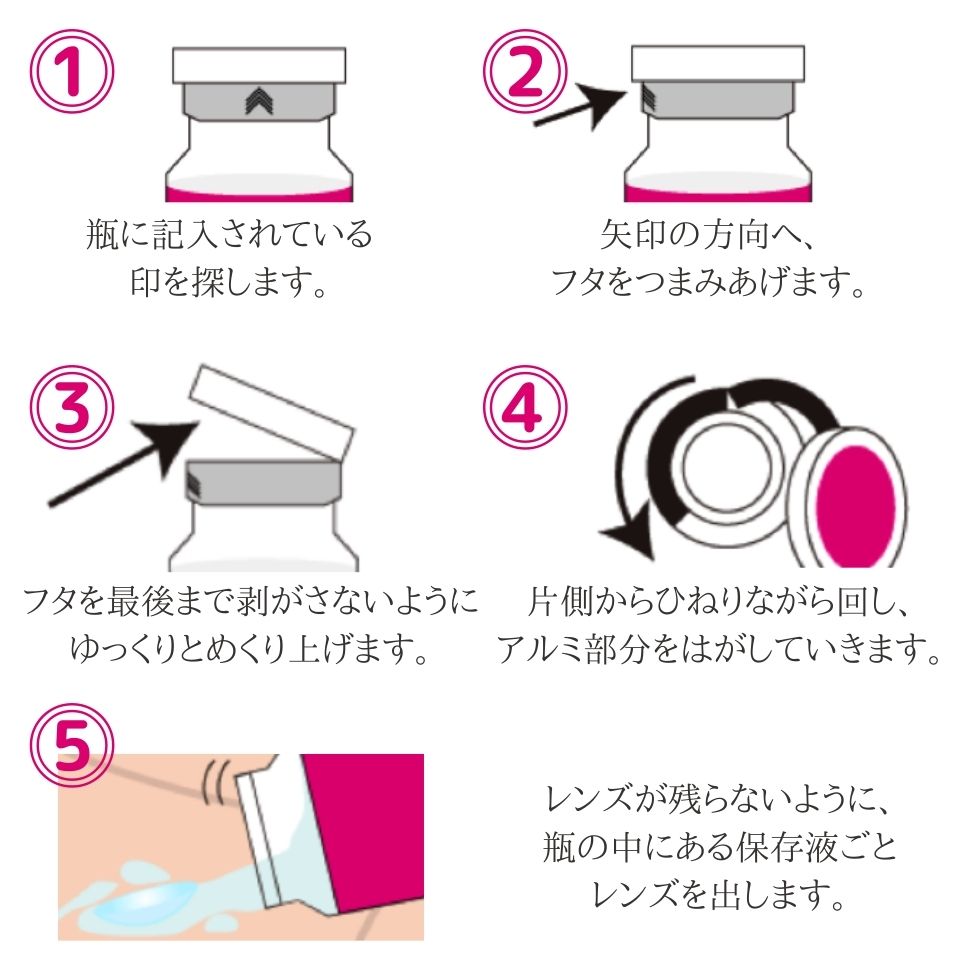 ①

瓶に記入されている
印を探します。

②

矢印の方向へ、
フタをつまみあげます。

③

フタを最後まで剥がさないように
ゆっくりとめくり上げます。

④

片側からひねりながら回し、
アルミ部分をはがしていきます。

⑤

レンズが残らないように、
瓶の中にある保存液ごと
レンズを出します。